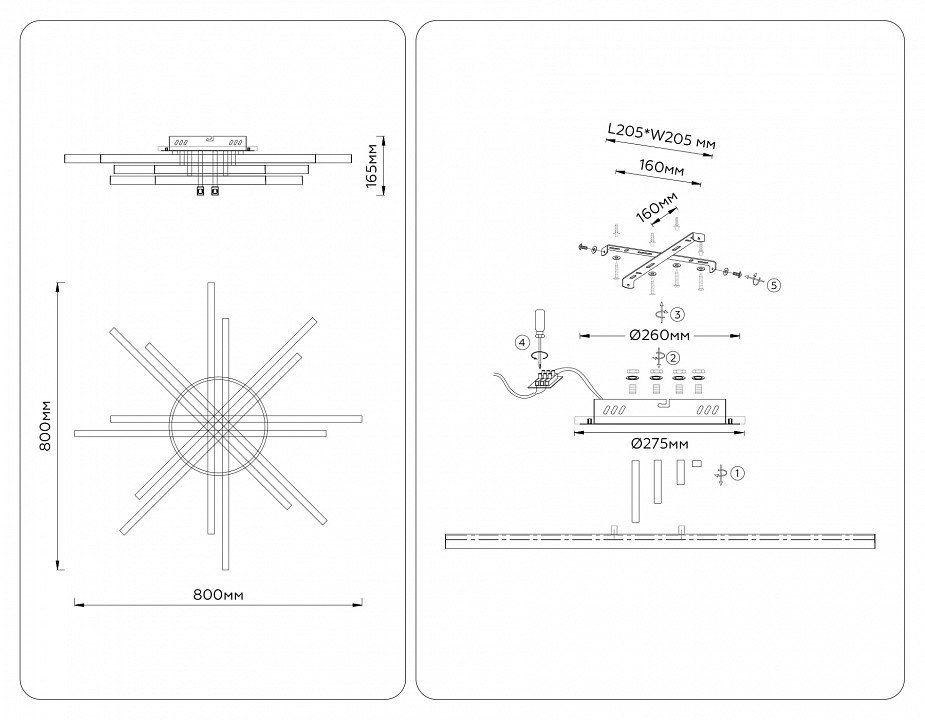 165мм

800мм

800мм

L205*W205 мм

160мм

160мм

5

3

Ø260мм

4

2

Ø275мм

1