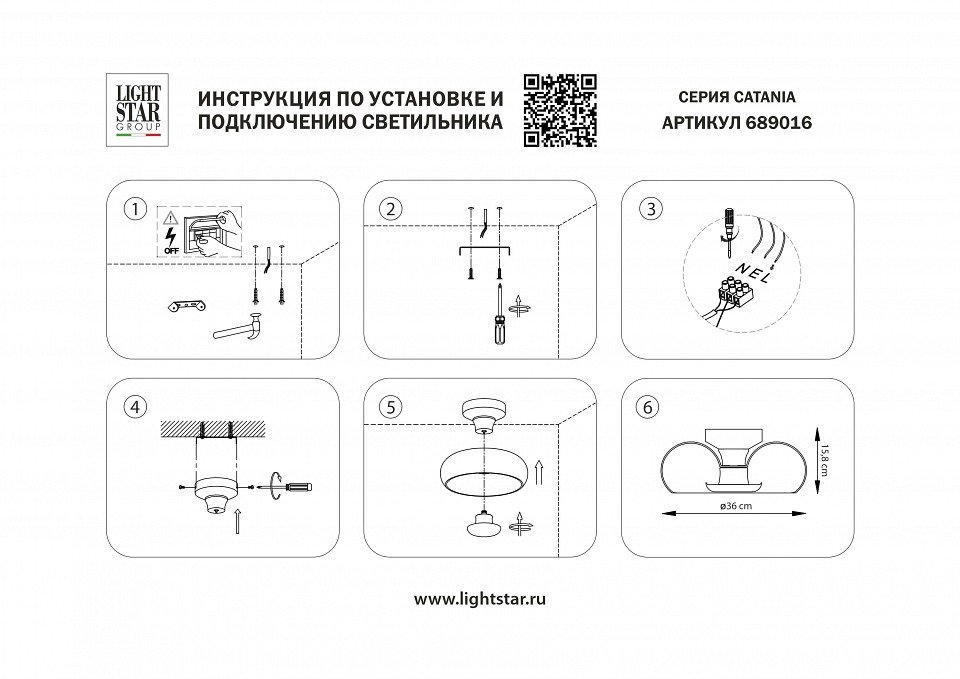 LIGHT STAR GROUP

ИНСТРУКЦИЯ ПО УСТАНОВКЕ И ПОДКЛЮЧЕНИЮ СВЕТИЛЬНИКА

СЕРИЯ CATANIA
АРТИКУЛ 689016

1

OFF

2

3

N E L

4

5

6

15,8 cm

ø36 cm

www.lightstar.ru