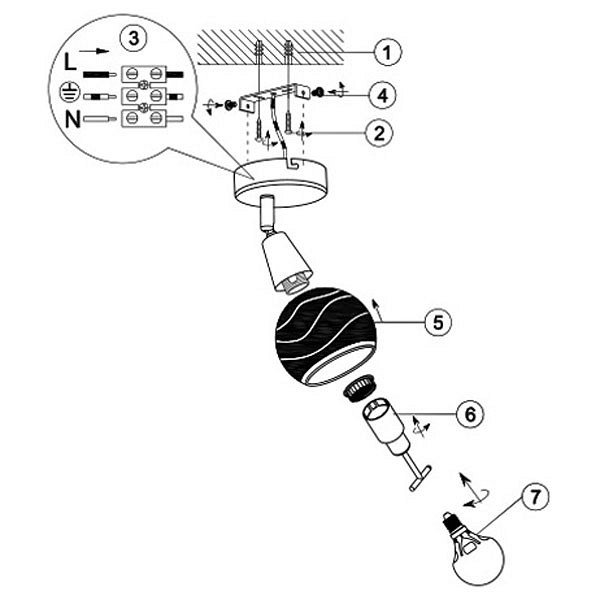 3
L
N
1
4
2
5
6
7