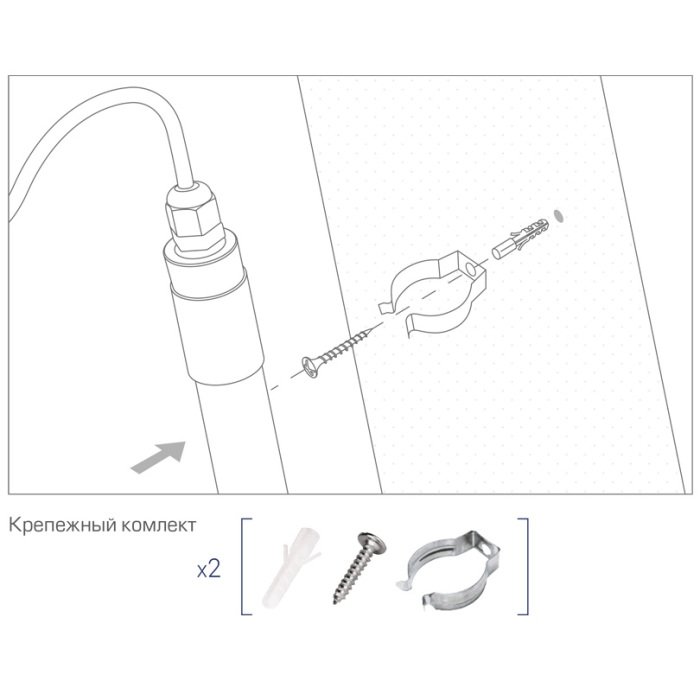 Крепежный комлект

x2