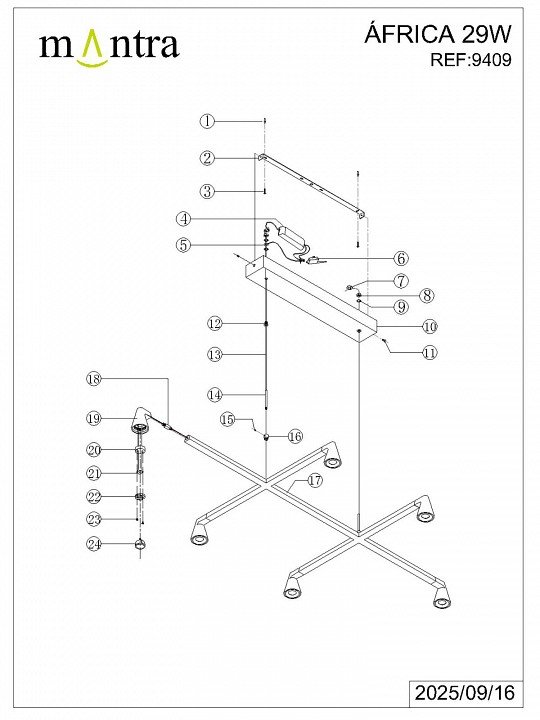 mantra

ÁFRICA 29W
REF:9409

1
2
3
4
5
6
7
8
9
10
11
12
13
14
15
16
17
18
19
20
21
22
23
24

2025/09/16