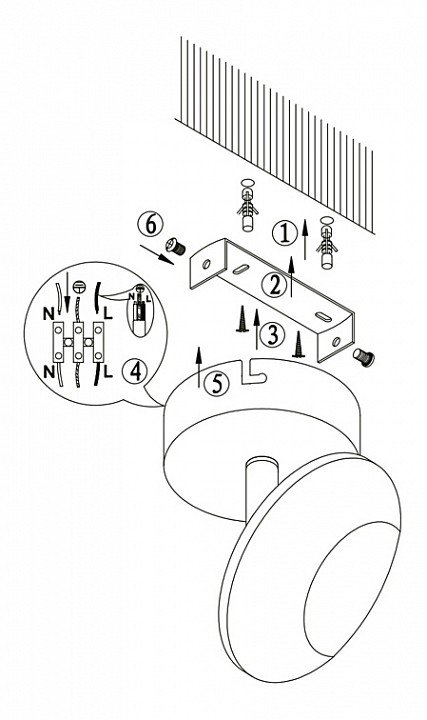 ⑥
①
②
③
N
L
N
L
N
L
④
⑤