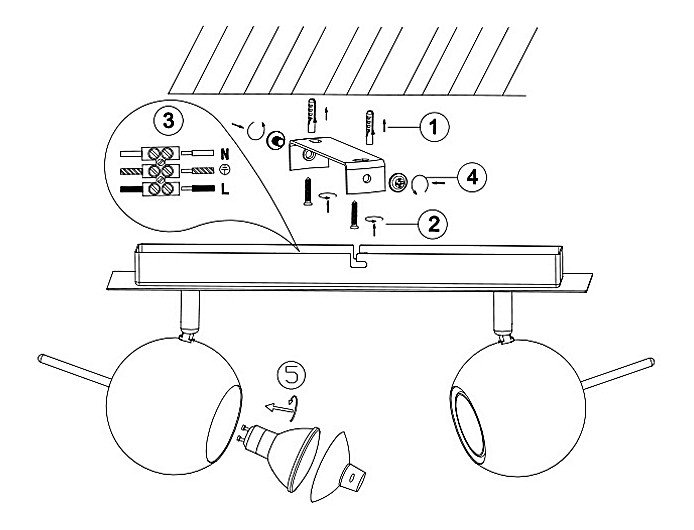 3
N
L
1
4
2
5