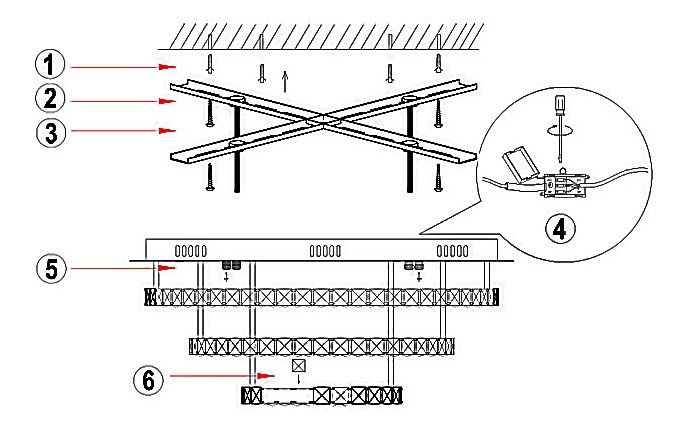 1
2
3
4
5
6