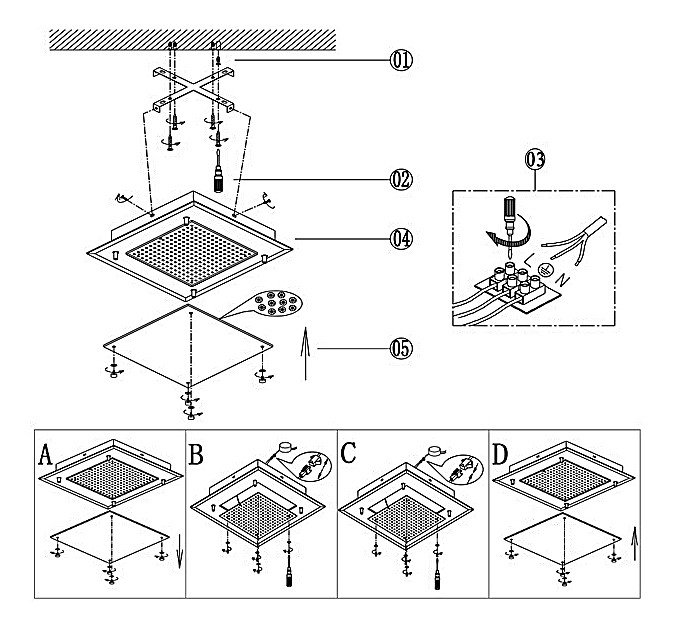 01

02

03

L
N

04

05

A

B

C

D