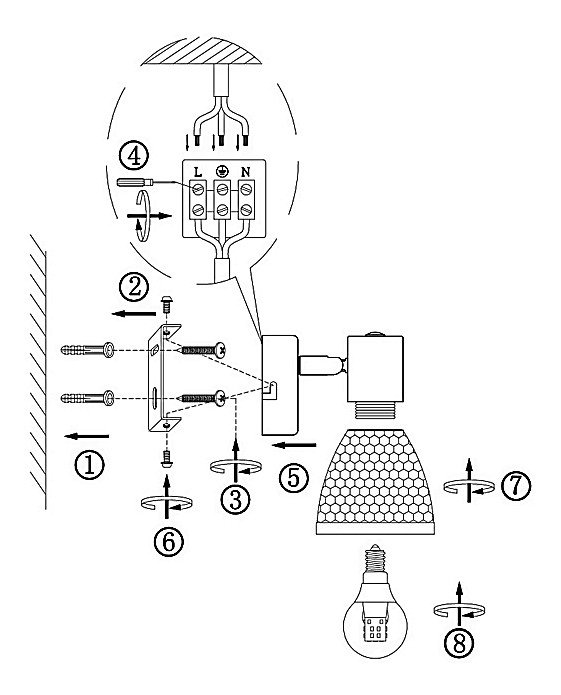 ④
L ⏚ N
②
①
③
⑤
⑥
⑦
⑧