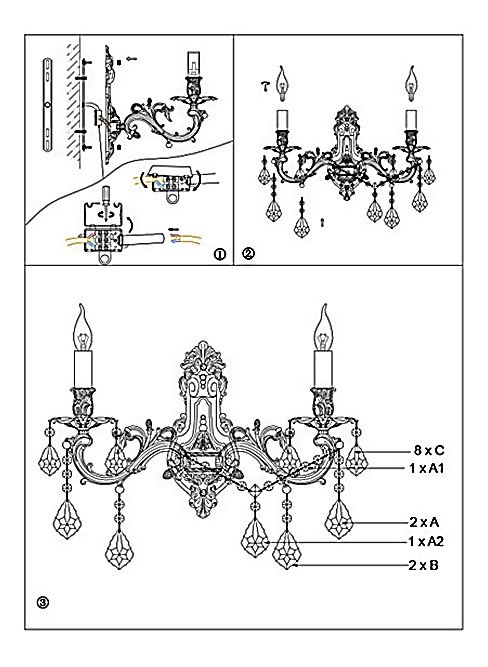 ①
②
8 x C
1 x A1
2 x A
1 x A2
2 x B
③