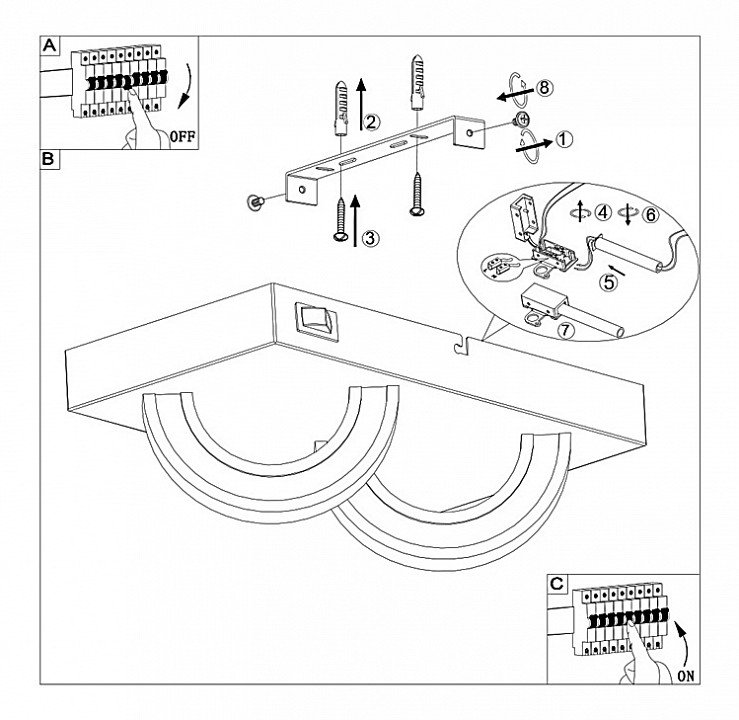 A
OFF
B
8
2
1
3
4
6
5
7
C
ON