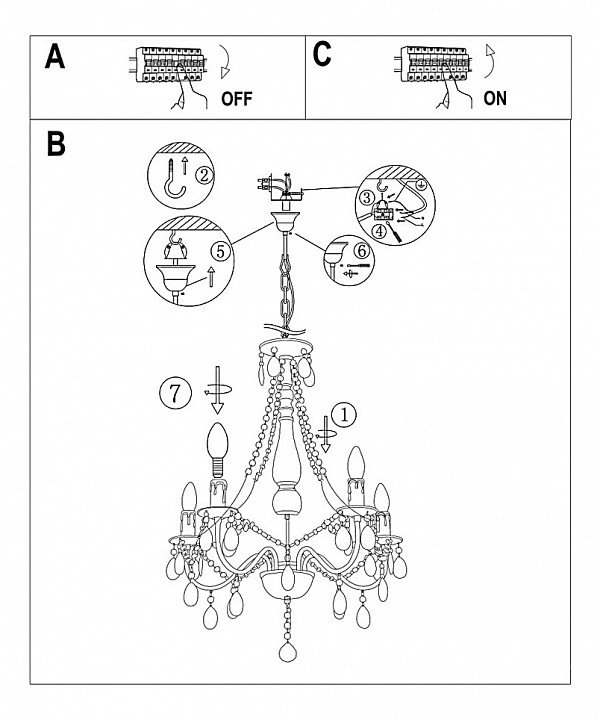 A

OFF

C

ON

B

2

3

4

5

6

7

1