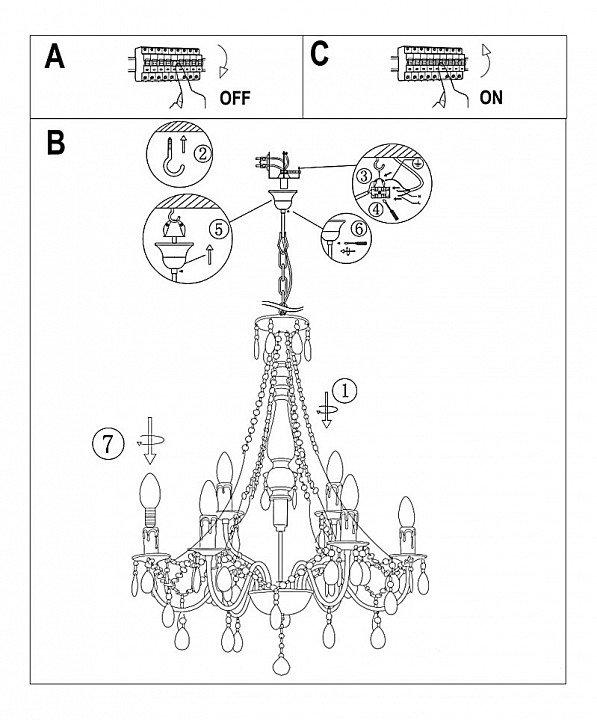 A

OFF

C

ON

B

2

3

4

5

6

1

7