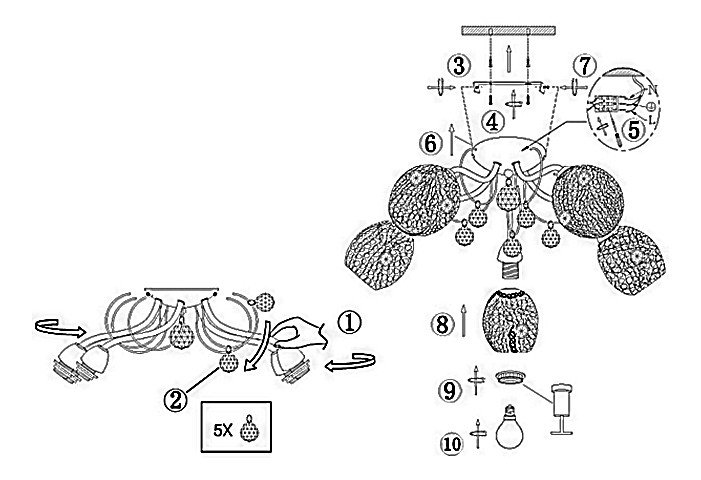 ③
⑦
N
L
④
⑤
⑥
①
②
5X
⑧
⑨
⑩