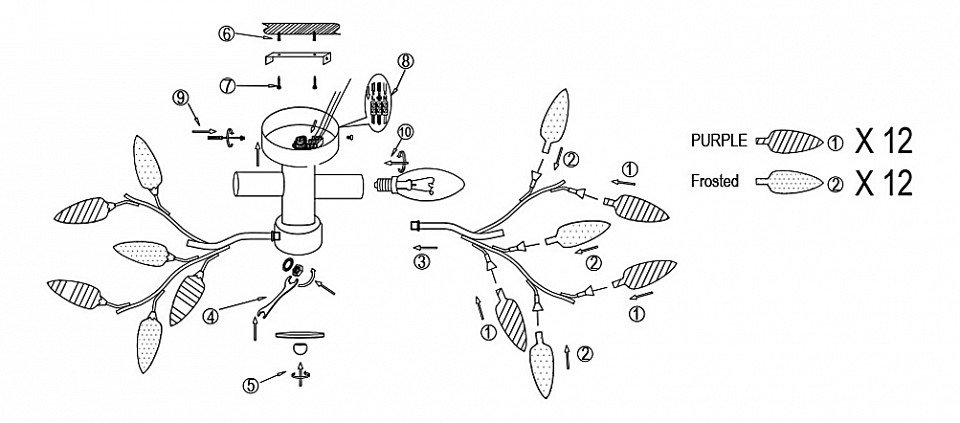 ⑥
⑦
⑧
⑨
⑩
②
①
②
③
②
①
④
①
②
⑤
PURPLE ① X 12
Frosted ② X 12