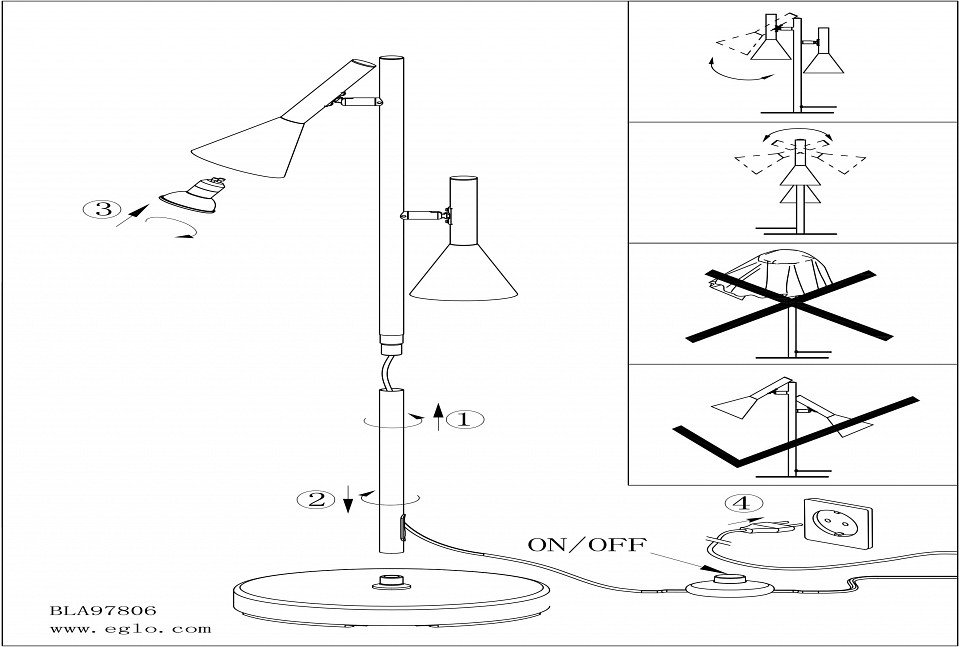 3

1

2

4

ON/OFF

BLA97806
www.eglo.com