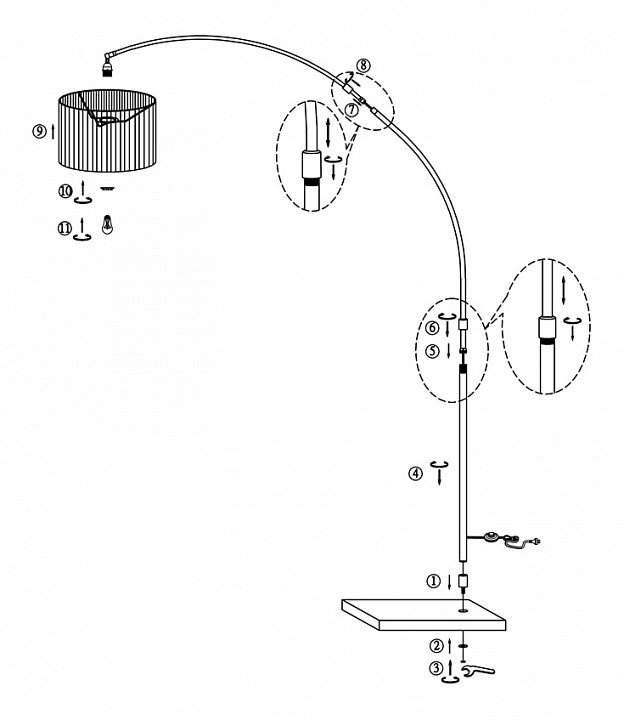 ⑧
⑦
⑨
⑩
⑪
⑥
⑤
④
①
②
③