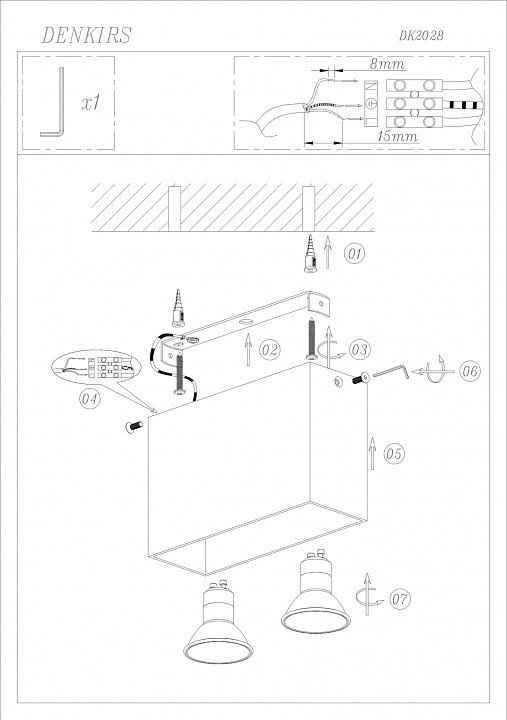 DENKIRS

DK2028

x1

8mm

15mm

01

02

03

04

05

06

07