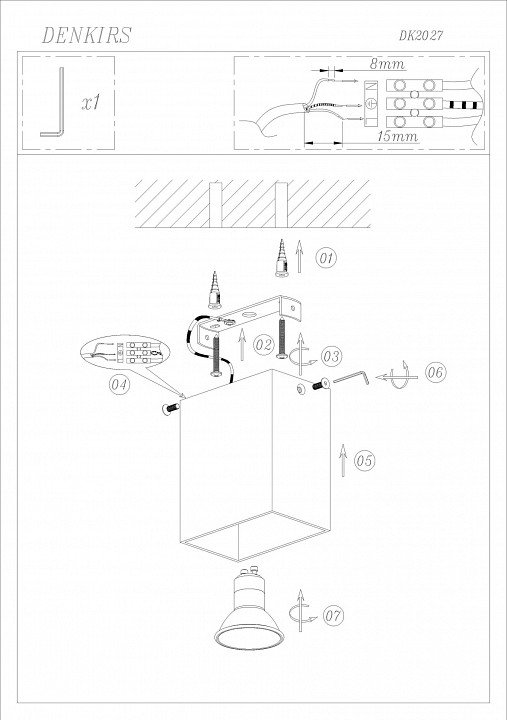 DENKIRS

DK2027

x1

8mm

15mm

01

02

03

04

05

06

07