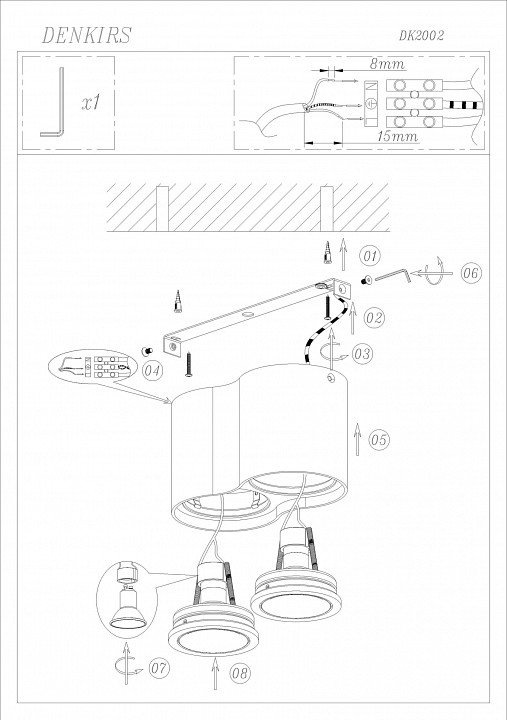 DENKIRS

DK2002

x1

8mm

15mm

01

06

02

03

04

05

07

08