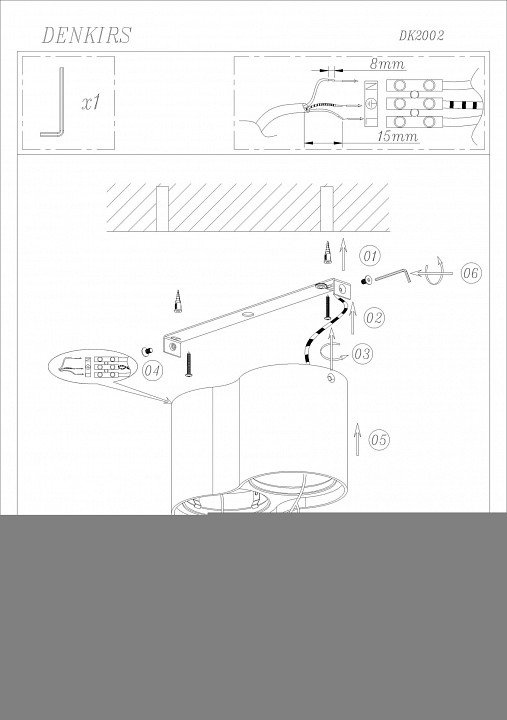 DENKIRS

DK2002

x1

8mm

15mm

01

06

02

03

04

05