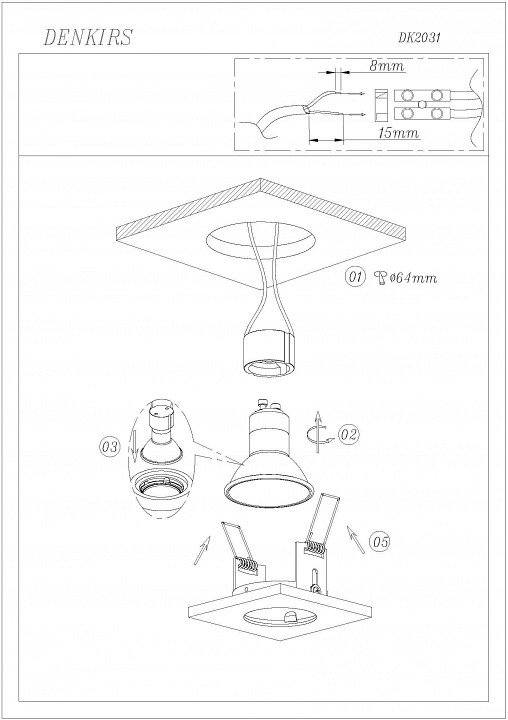 DENKIRS

DK2031

8mm

15mm

01 ø64mm

02

03

05