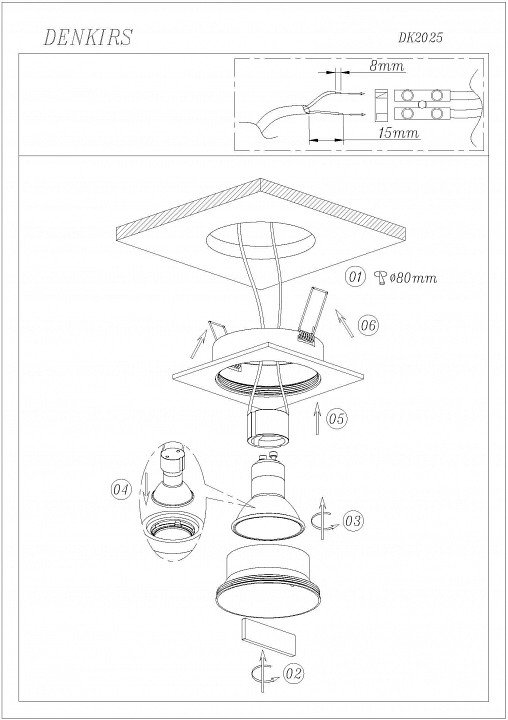 DENKIRS

DK2025

8mm

15mm

01 ø80mm

06

05

04

03

02