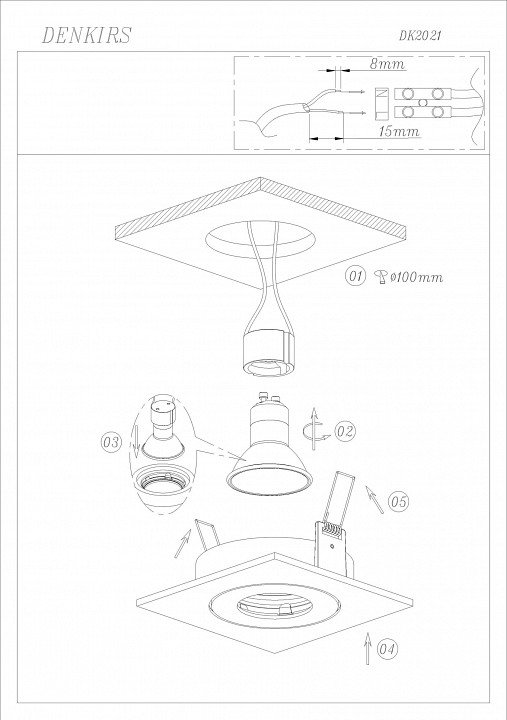 DENKIRS

DK2021

8mm

15mm

01 ø100mm

02

03

05

04