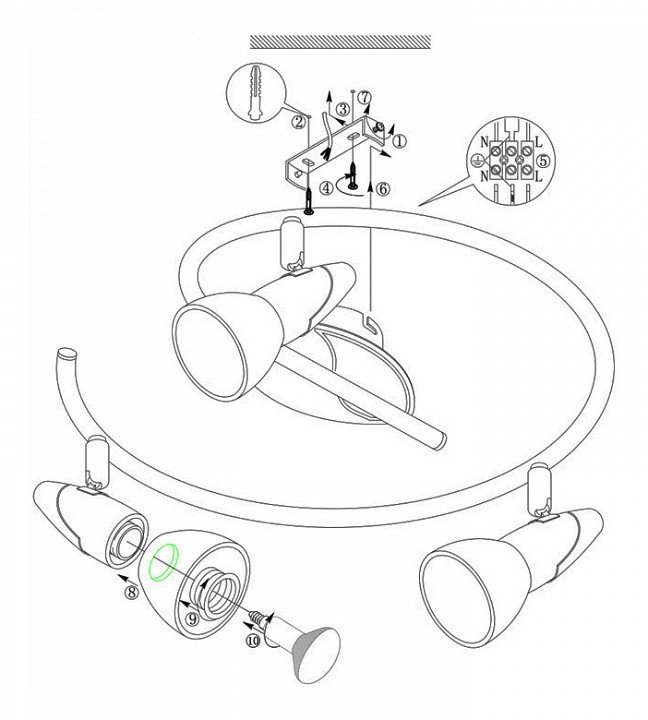 2
3
7
1
4
6
N
L
5
N
L
8
9
10