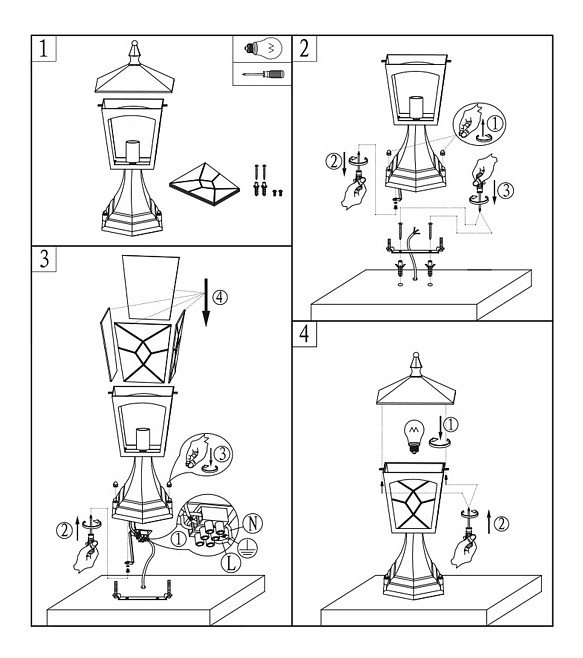 1

2

①

②

③

3

④

③

②

①

N

L

4

①

②