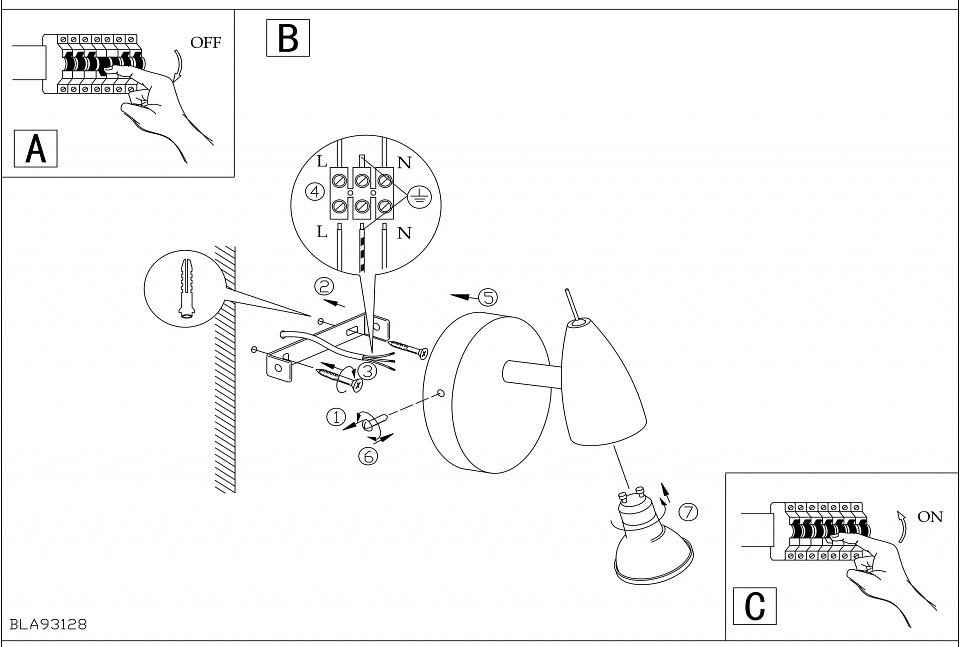 OFF
A
B
L
N
4
L
N
2
5
3
1
6
7
ON
C
BLA93128