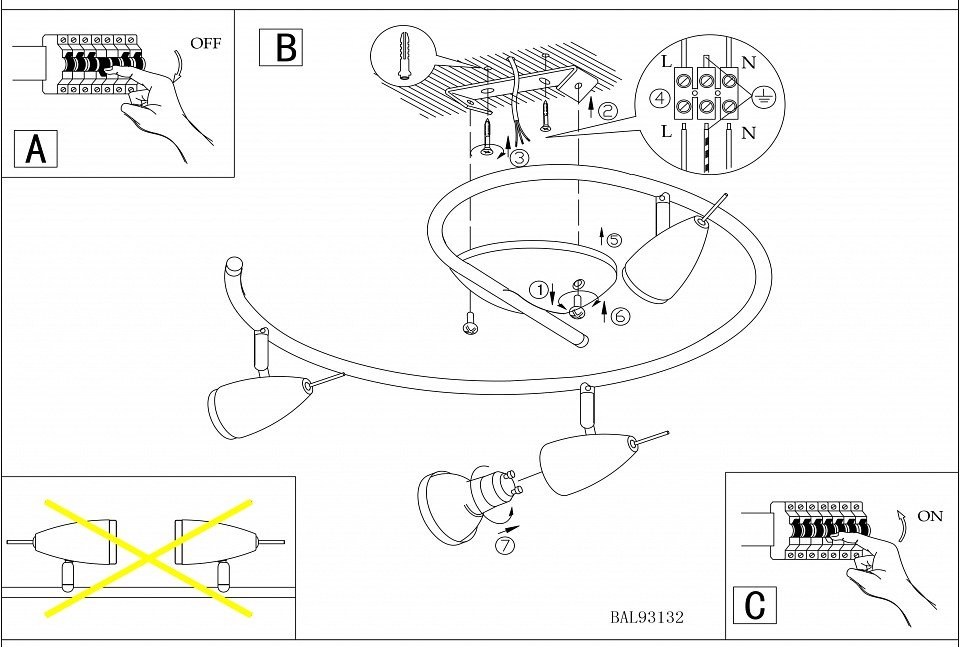 OFF
A
B
L
N
4
L
N
2
3
5
1
6
7
ON
C
BAL93132