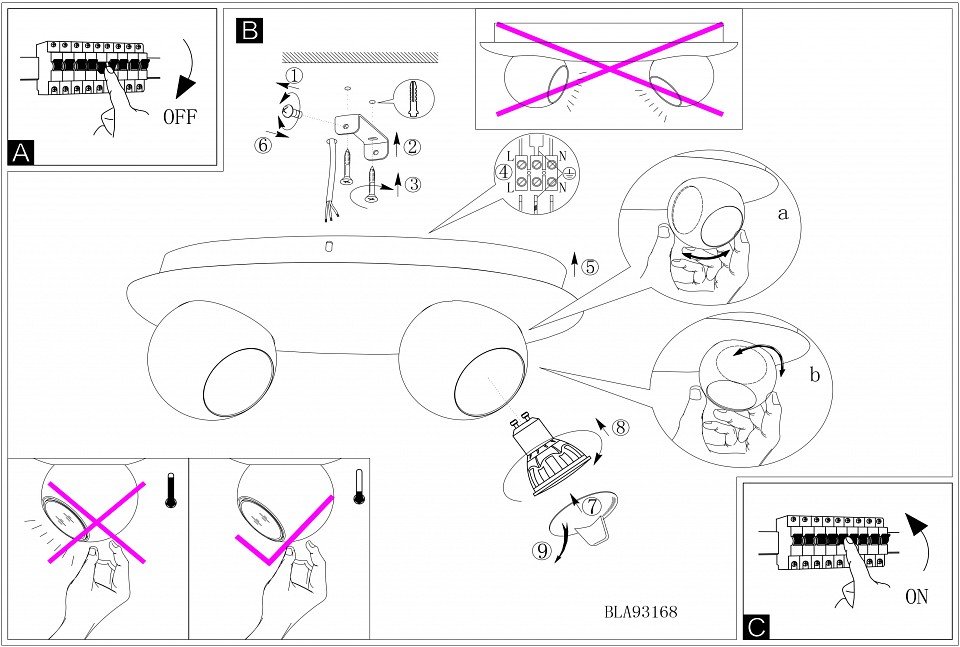 OFF
A
B
①
⑥
②
③
④
L N
L N
⑤
a
b
⑧
⑦
⑨
BLA93168
ON
C