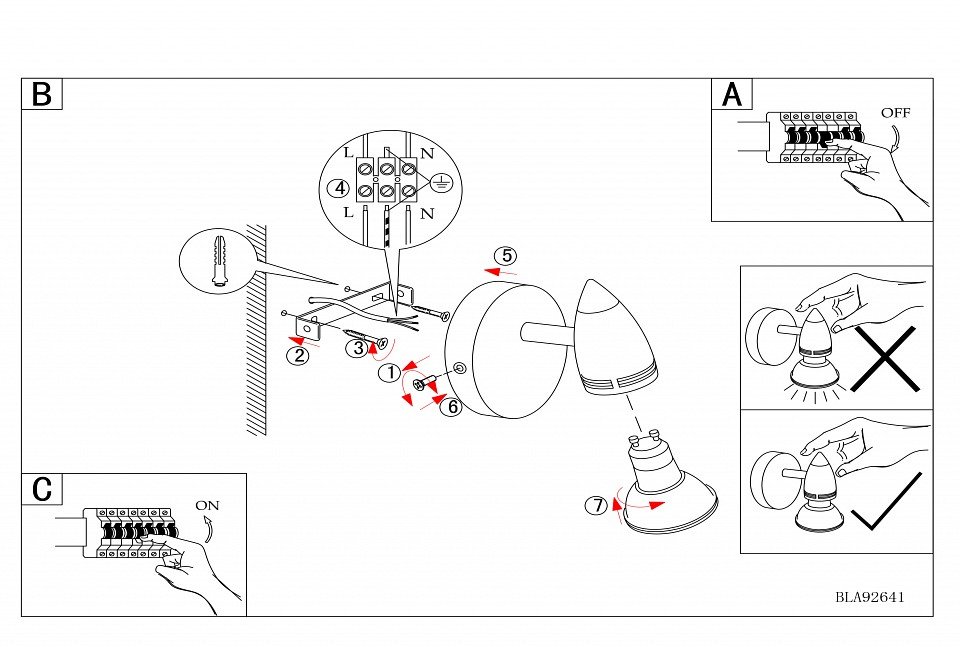 B

A

OFF

L N

4

L N

5

2

3

1

6

7

C

ON

BLA92641