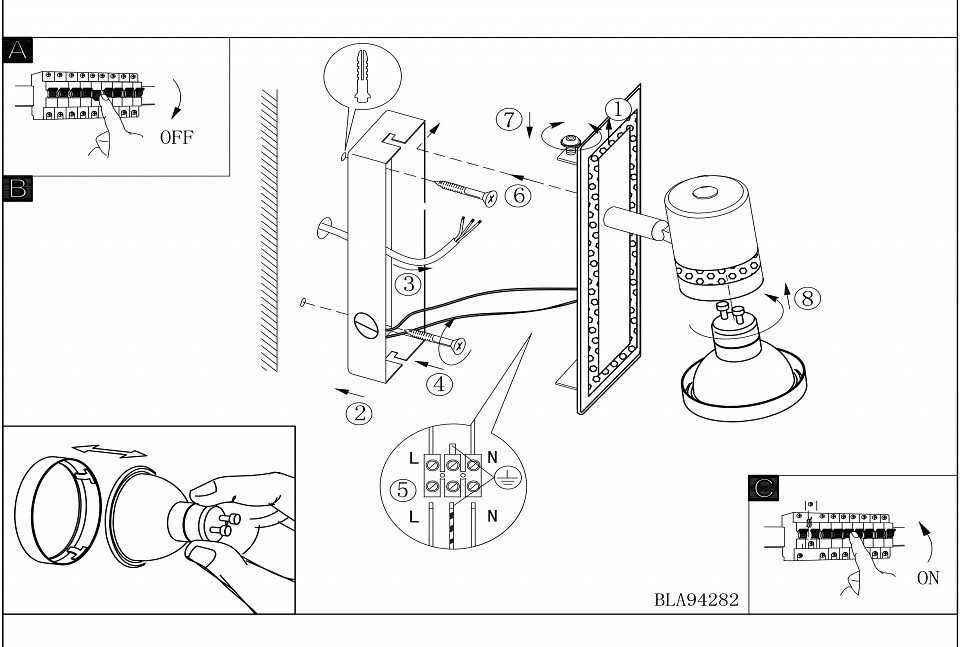 A

OFF

B

7

1

6

3

8

4

2

L

N

5

L

N

C

ON

BLA94282