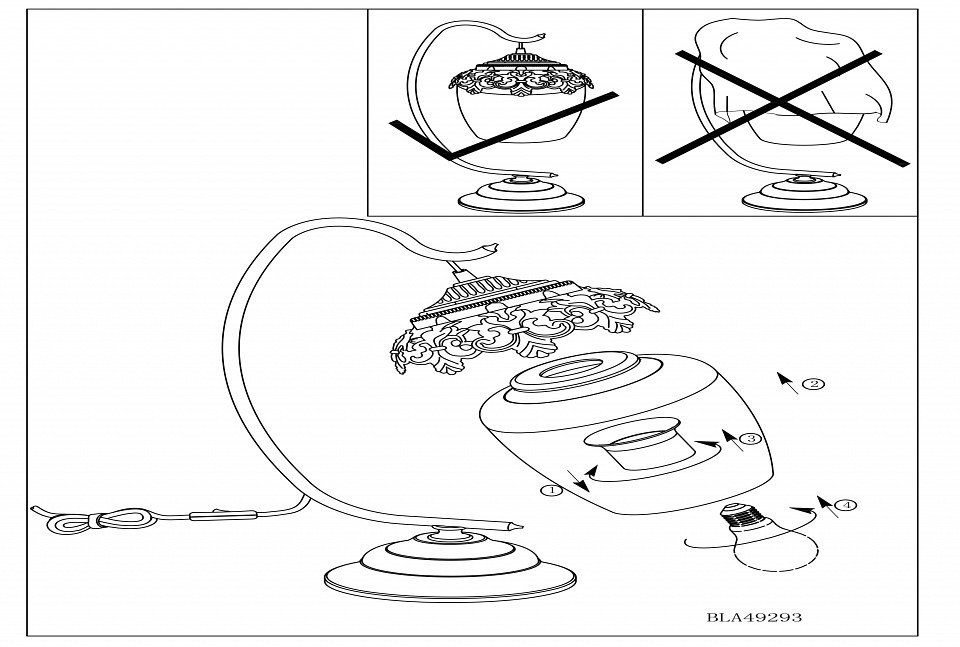 2

3

1

4

BLA49293