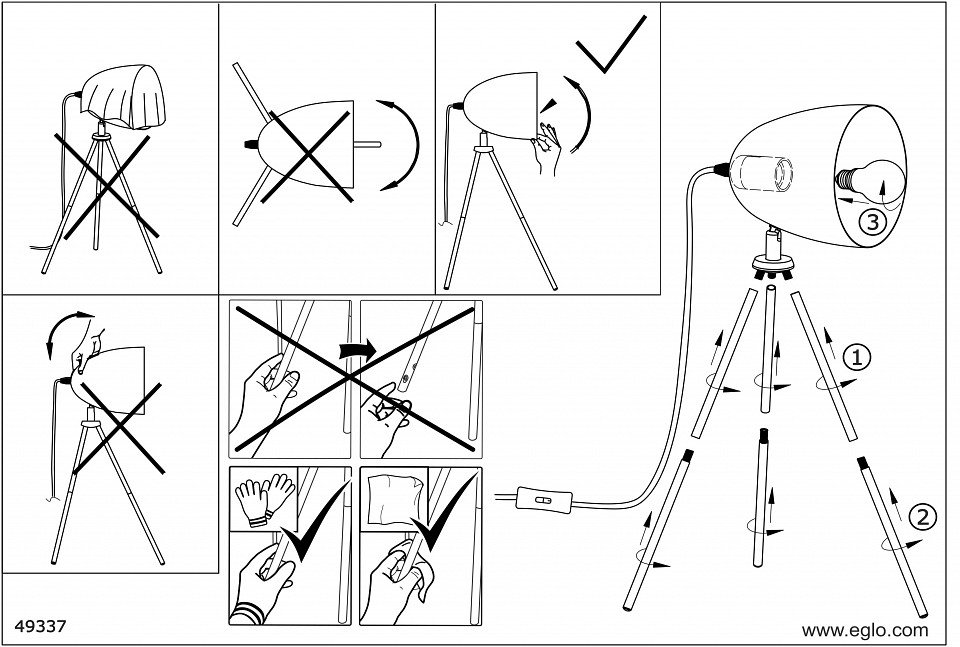 3

1

2

49337

www.eglo.com