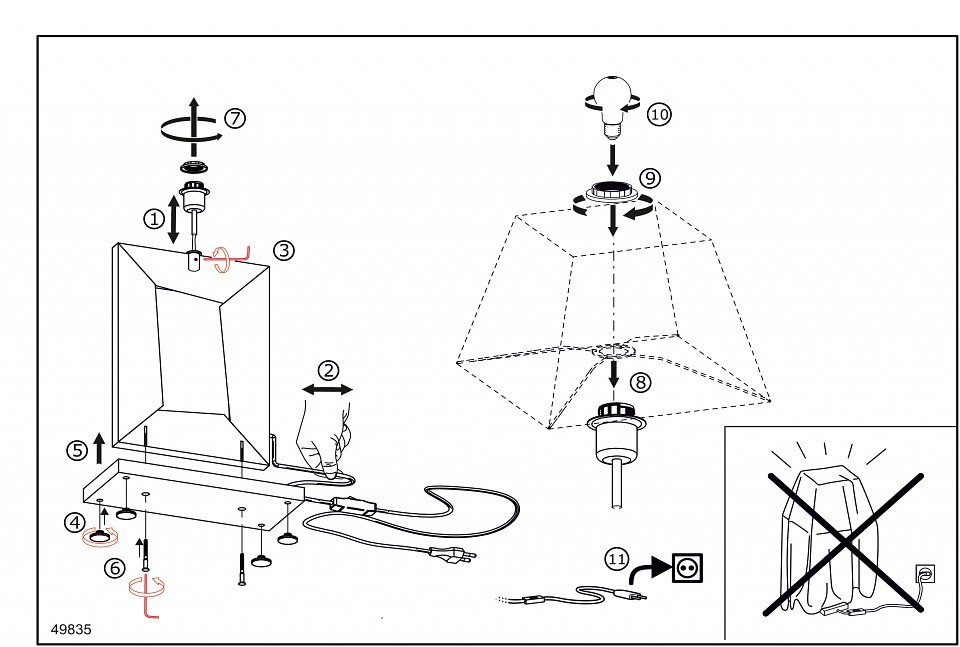 7
1
3
2
5
4
6
10
9
8
11
49835