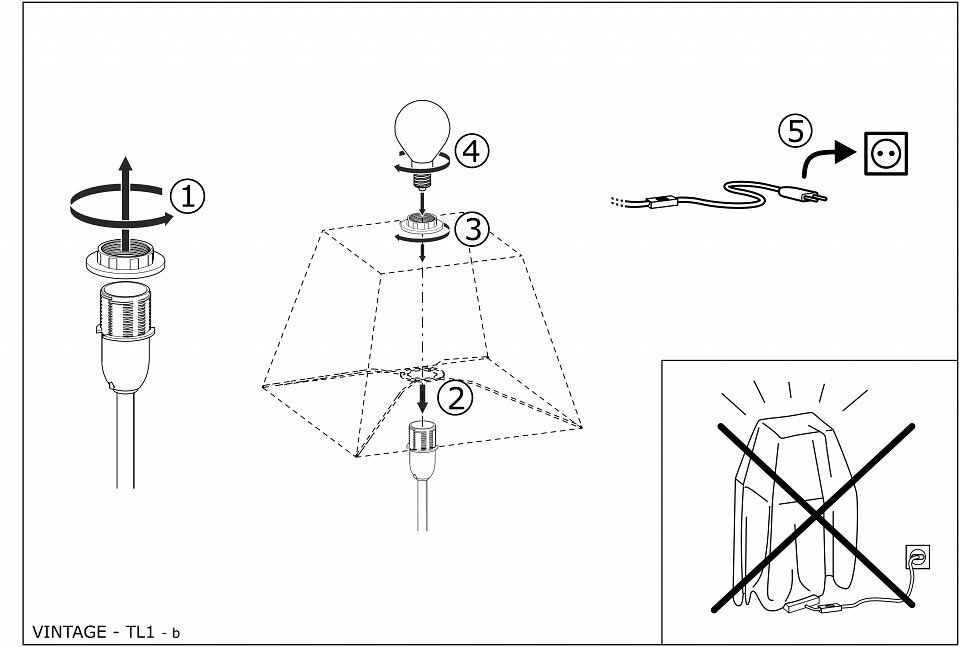 ①

④

③

②

⑤

VINTAGE - TL1 - b