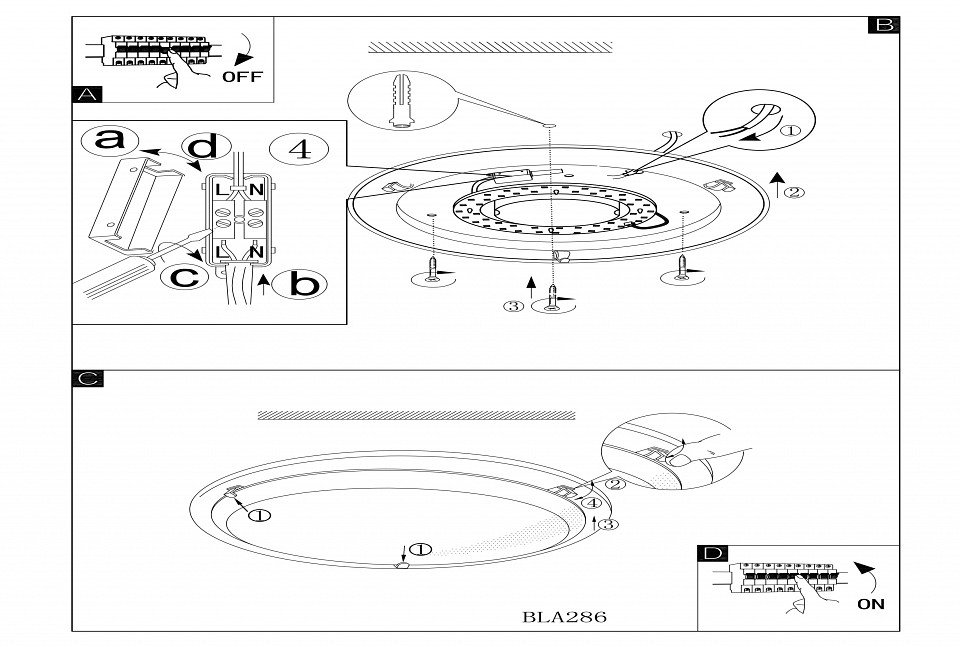 OFF

A

B

a

d

4

L N

L N

c

b

①

②

③

C

①

②

④

③

①

D

ON

BLA286