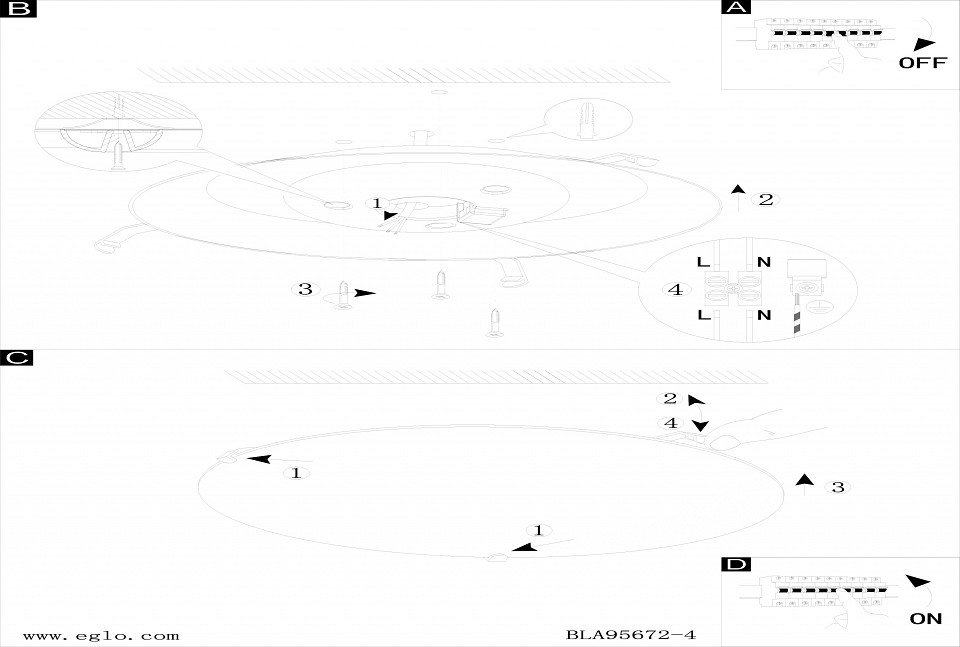 B

A

OFF

1

2

3

4

L N

L N

C

2

4

1

3

1

D

ON

www.eglo.com

BLA95672-4