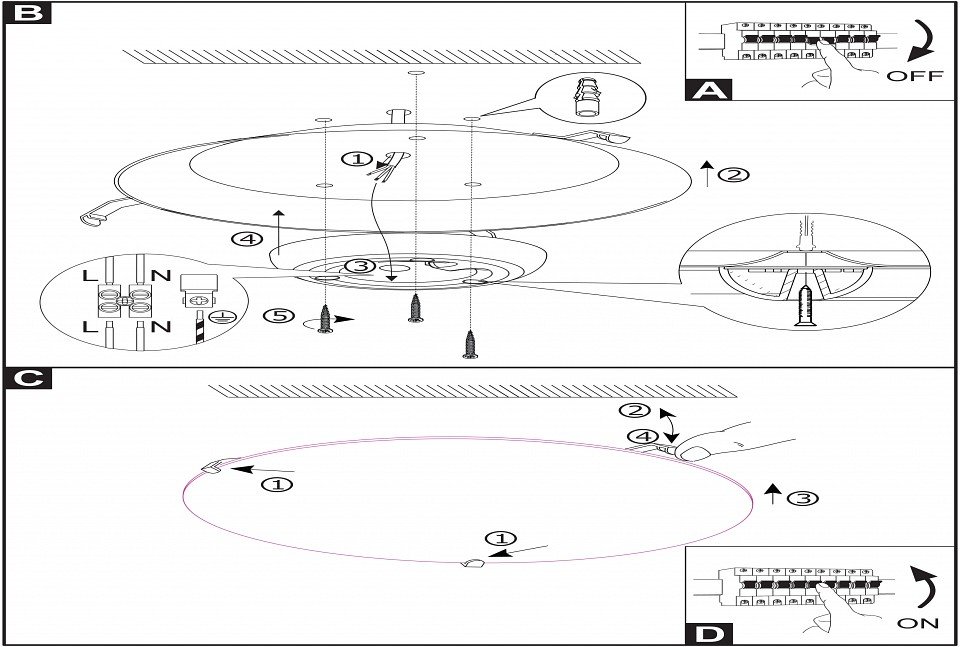 B

A
OFF

①
② 
④
③
L N
L N
⑤

C
②
④
①
③
①

D
ON