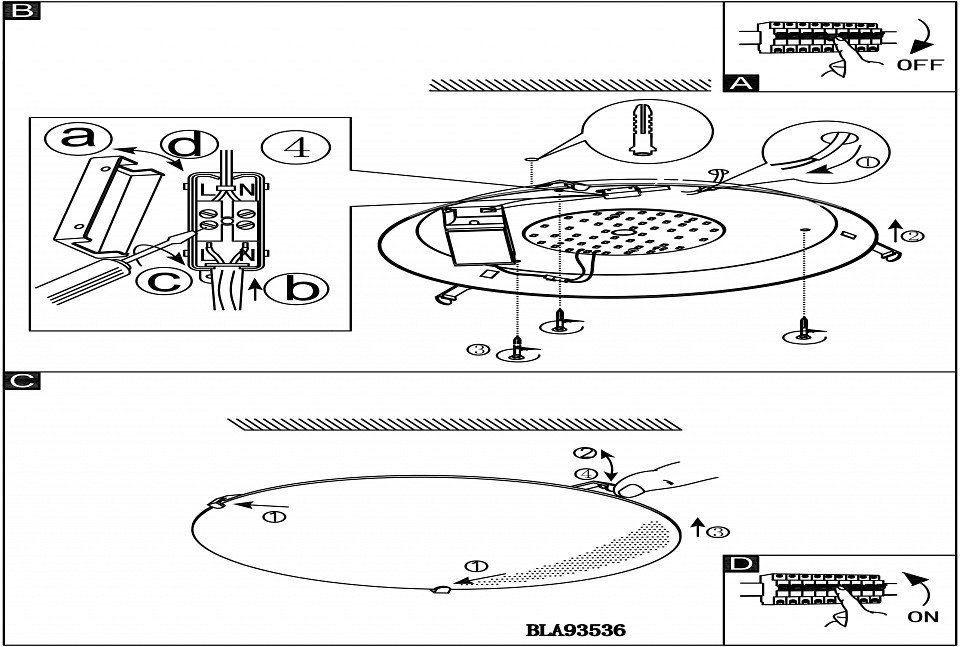 B

OFF

A

a

d

4

L N

L N

c

b

①

②

③

C

②

④

①

③

①

D

ON

BLA93536