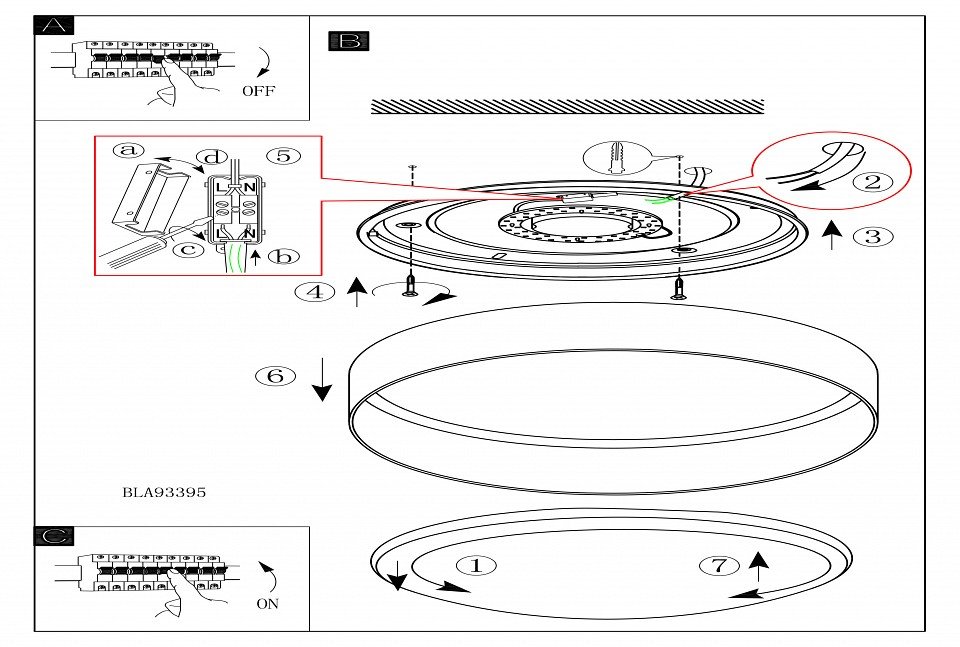 A

OFF

B

a d 5

L N

L N

c b

2

3

4

6

BLA93395

C

ON

1

7