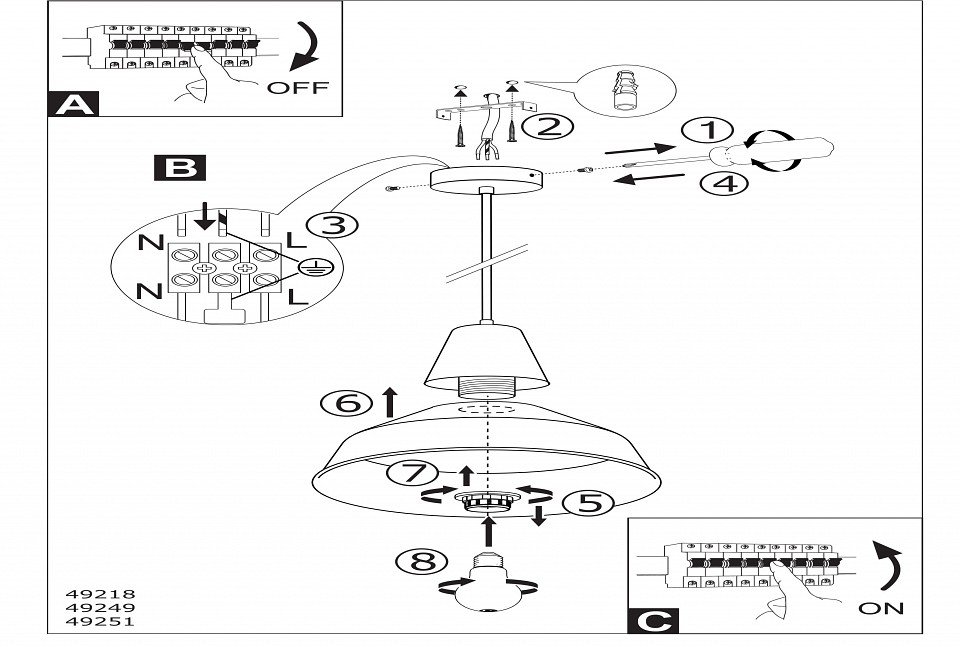 OFF

A

2

1

4

B

3

N

L

N

L

6

7

5

8

49218
49249
49251

C

ON