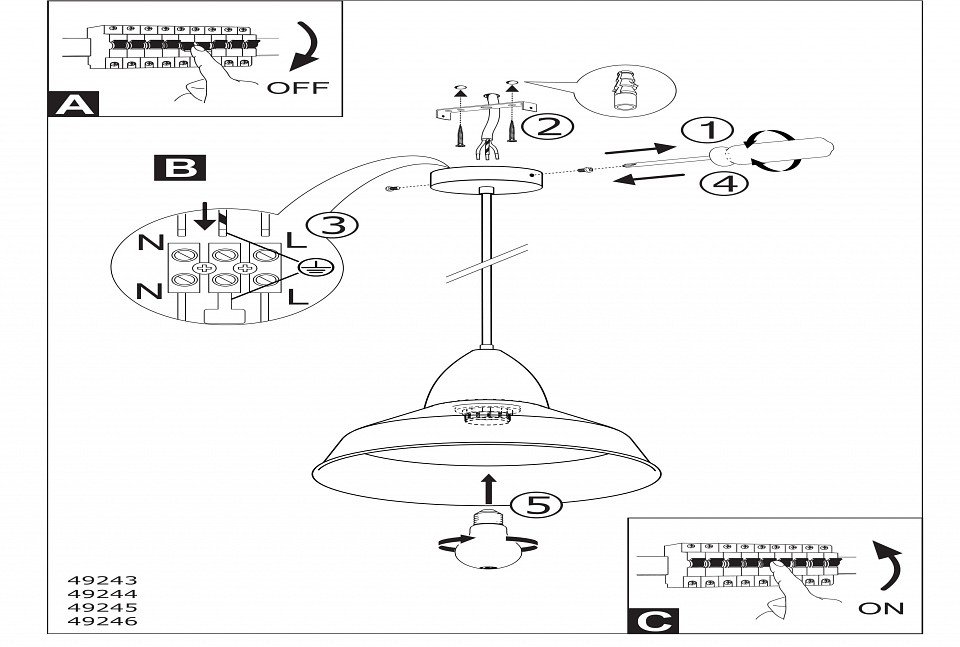 A
OFF
2
1
4
B
3
N
L
N
L
5
49243
49244
49245
49246
C
ON