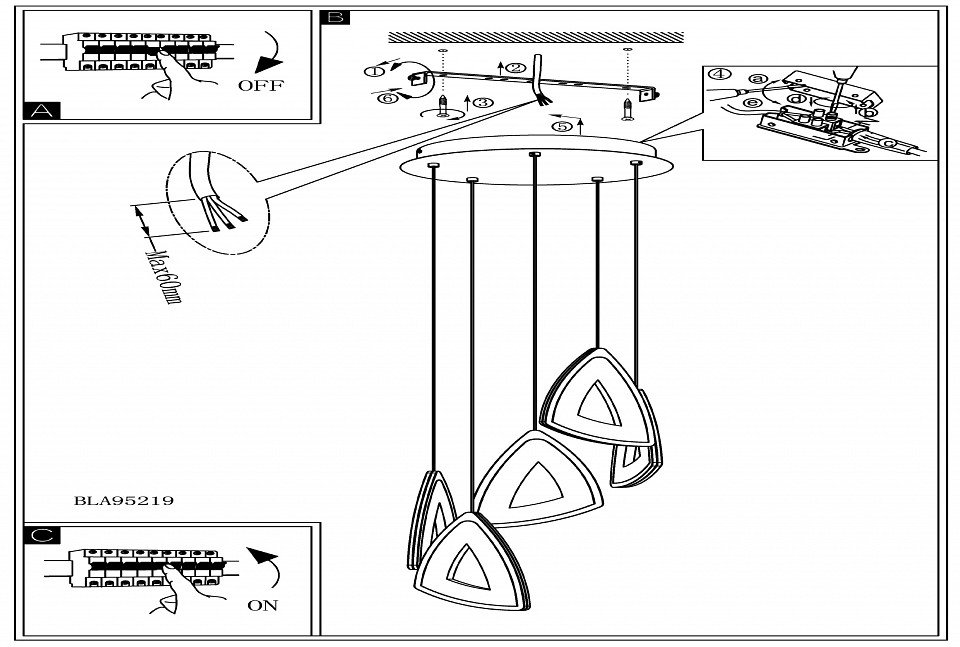 A
OFF
B
①
②
③
④
⑤
⑥
a
b
c
d
e
Max60mm
BLA95219
C
ON