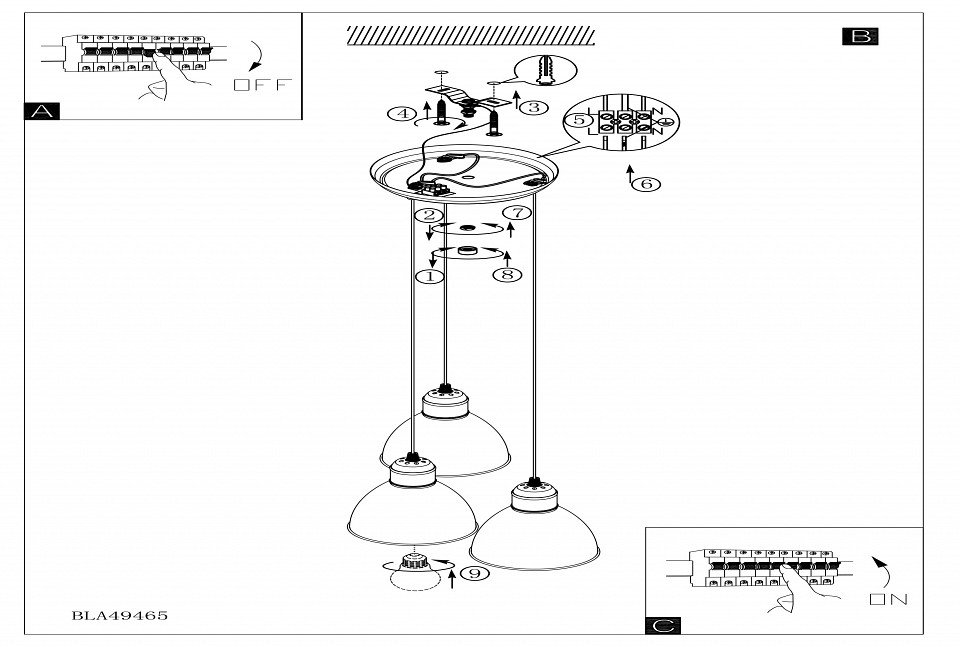 OFF
A
B
4
3
5
L
N
L
N
6
2
7
1
8
9
BLA49465
ON
C