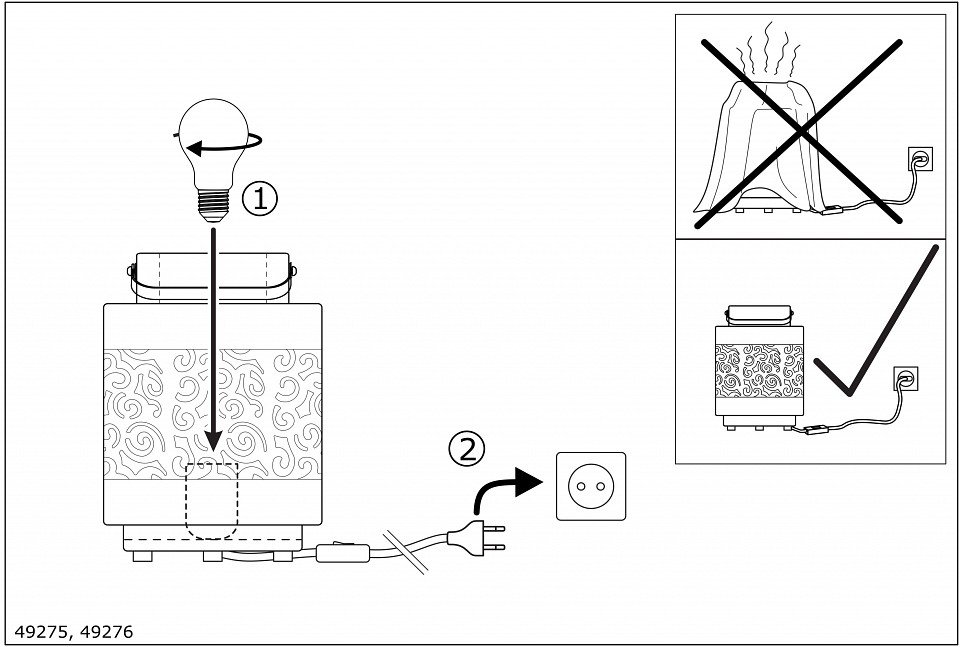 ①

②

49275, 49276