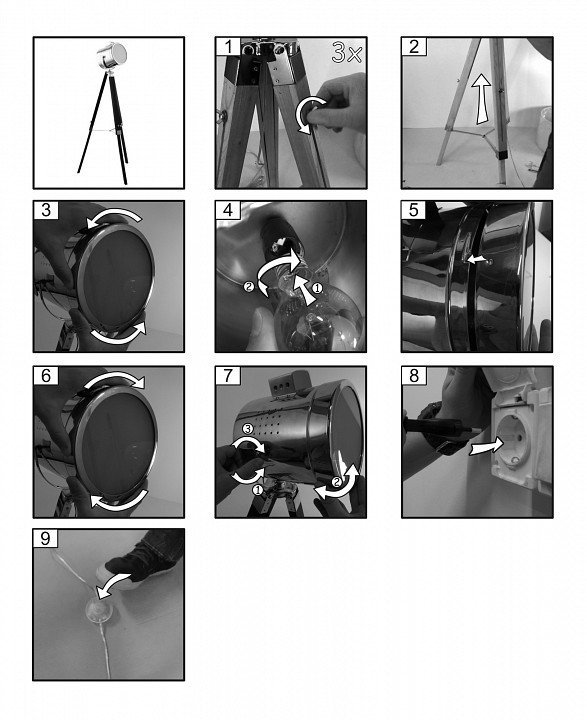 1
3x
2
3
4
②
①
5
6
7
③
①
②
8
9