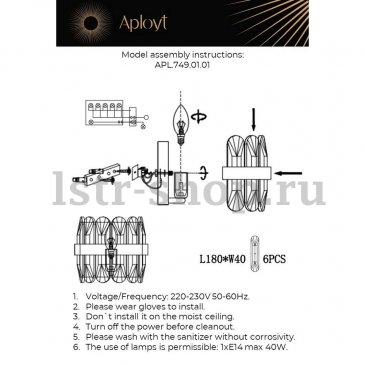 Aployt

Model assembly instructions:
APL.749.01.01

lstr-shop.ru

L180*W40 6PCS

1. Voltage/Frequency: 220-230V 50-60Hz.
2. Please wear gloves to install.
3. Don`t install it on the moist ceiling.
4. Turn off the power before cleanout.
5. Please wash with the sanitizer without corrosivity.
6. The use of lamps is permissible: 1xE14 max 40W.